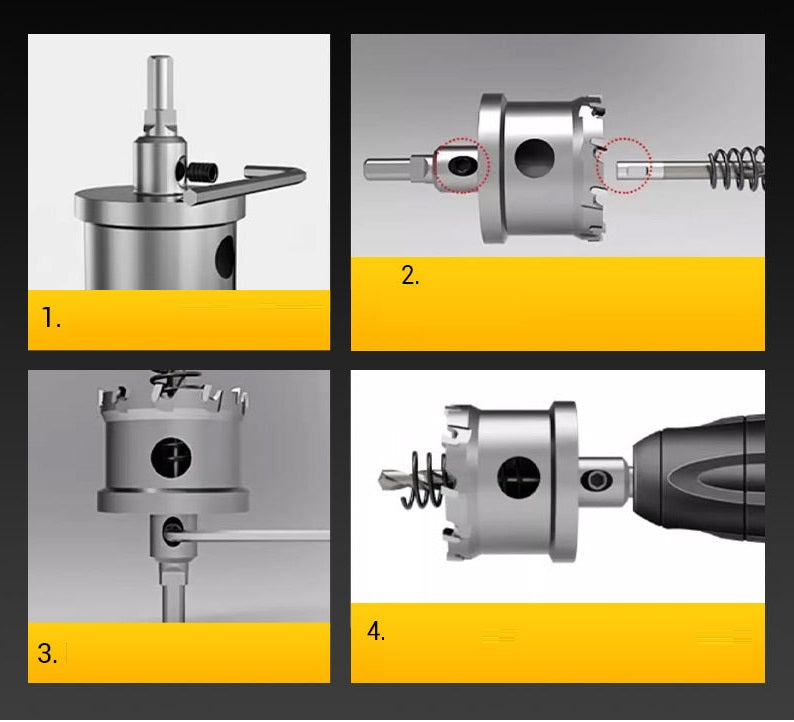 1.

2.

3.

4.